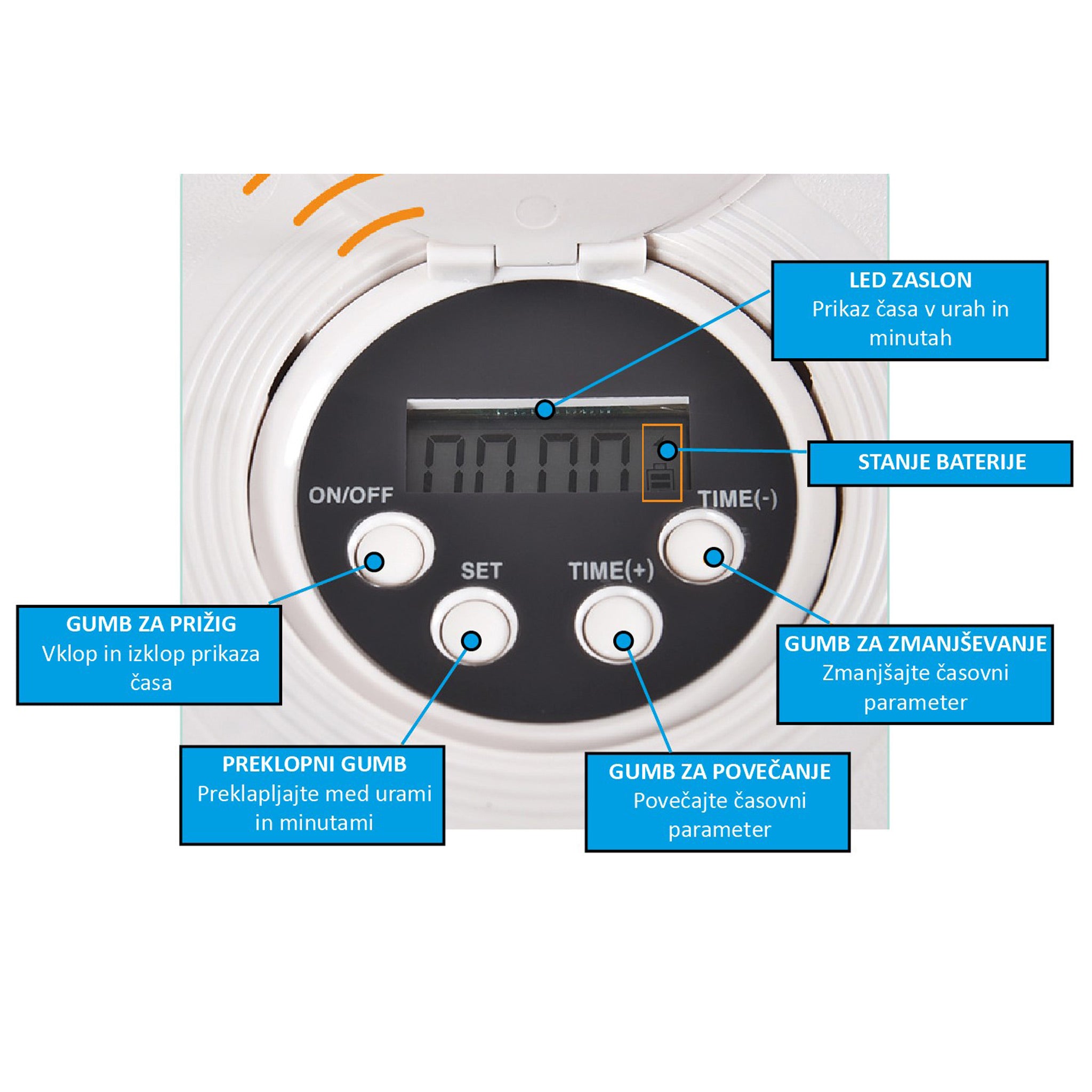 LED ZASLON
Prikaz časa v urah in minutah

STANJE BATERIJE

ON/OFF

TIME(-)

SET

TIME(+)

GUMB ZA PRIŽIG
Vklop in izklop prikaza časa

GUMB ZA ZMANJŠEVANJE
Zmanjšajte časovni parameter

PREKLOPNI GUMB
Preklapljajte med urami in minutami

GUMB ZA POVEČANJE
Povečajte časovni parameter